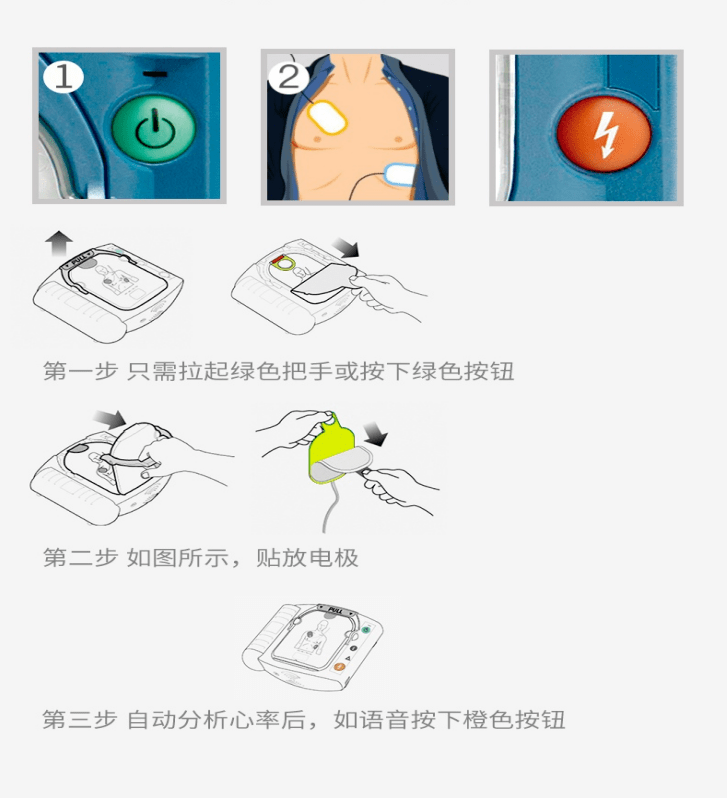 1

2

PULL

第一步 只需拉起绿色把手或按下绿色按钮

第二步 如图所示，贴放电极

PULL

第三步 自动分析心率后，如语音按下橙色按钮